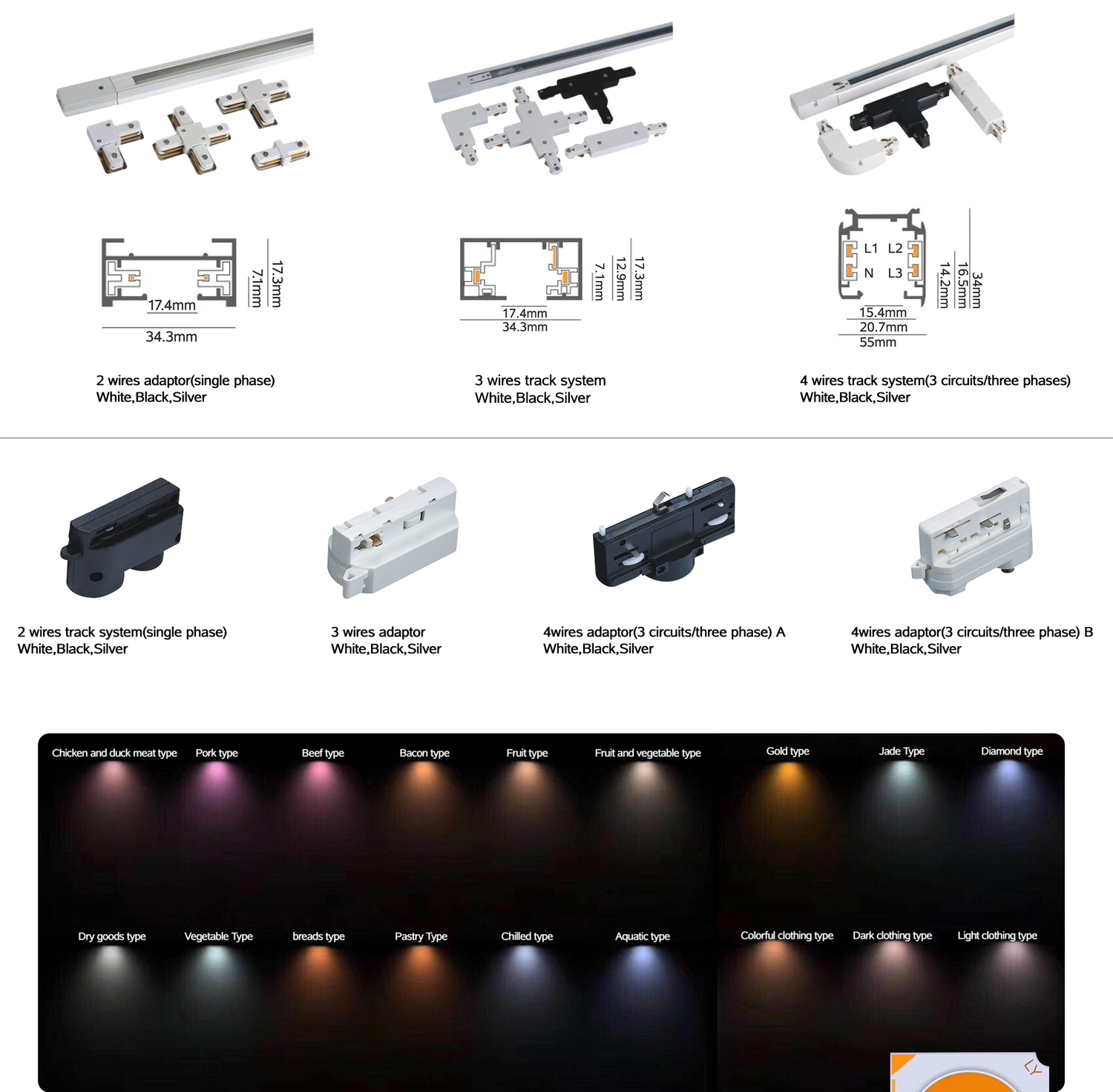 17.4mm
34.3mm
7.1mm
17.3mm

2 wires adaptor(single phase)
White,Black,Silver

17.4mm
34.3mm
7.1mm
12.9mm
17.3mm

3 wires track system
White,Black,Silver

L1 L2
N L3
15.4mm
20.7mm
55mm
14.2mm
16.5mm
34mm

4 wires track system(3 circuits/three phases)
White,Black,Silver

2 wires track system(single phase)
White,Black,Silver

3 wires adaptor
White,Black,Silver

4wires adaptor(3 circuits/three phase) A
White,Black,Silver

4wires adaptor(3 circuits/three phase) B
White,Black,Silver

Chicken and duck meat type
Pork type
Beef type
Bacon type
Fruit type
Fruit and vegetable type
Gold type
Jade Type
Diamond type

Dry goods type
Vegetable Type
breads type
Pastry Type
Chilled type
Aquatic type
Colorful clothing type
Dark clothing type
Light clothing type

LY