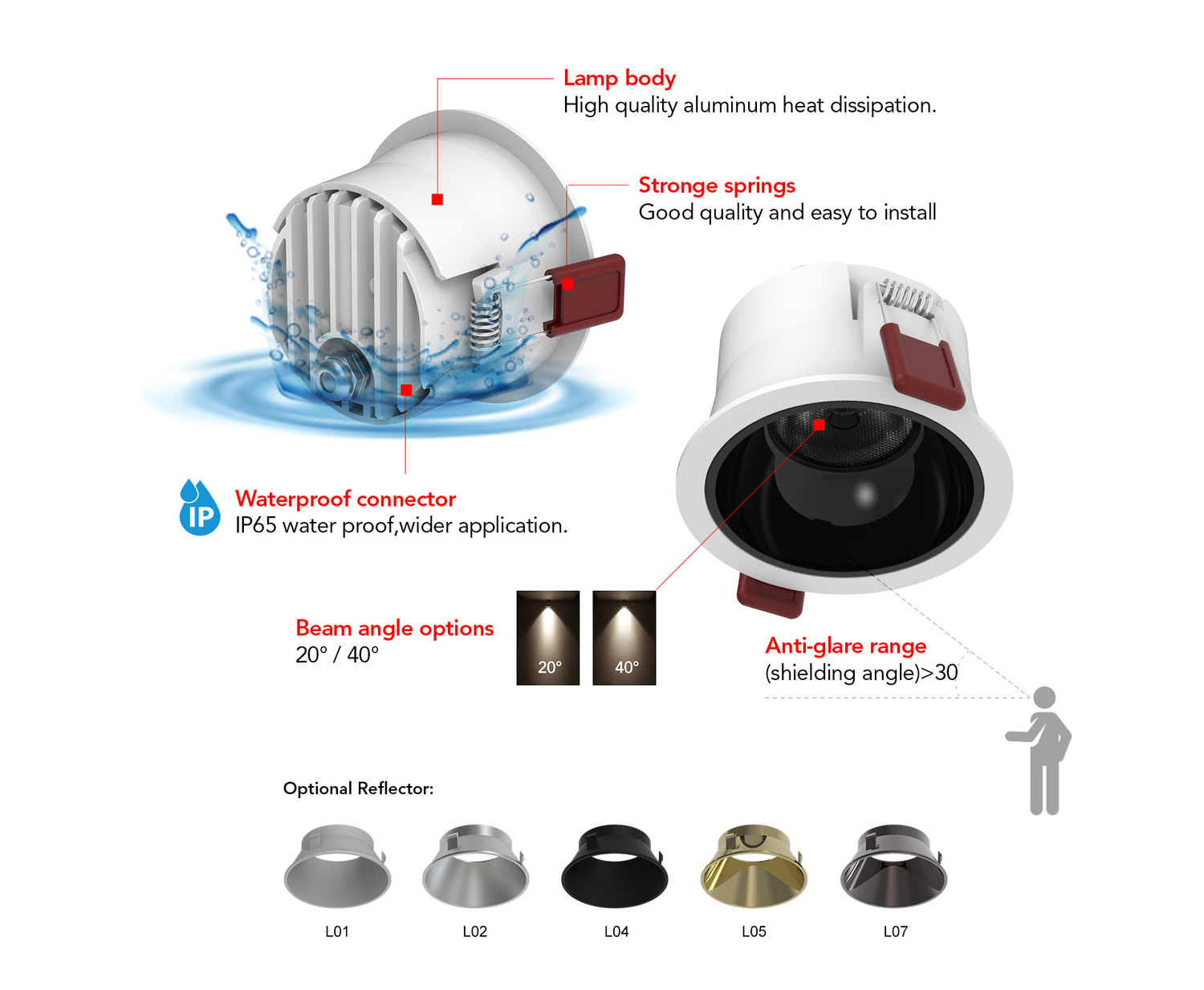 Lamp body
High quality aluminum heat dissipation.

Stronge springs
Good quality and easy to install

IP

Waterproof connector
IP65 water proof,wider application.

Beam angle options
20° / 40°

20°

40°

Anti-glare range
(shielding angle)>30

Optional Reflector:

L01

L02

L04

L05

L07